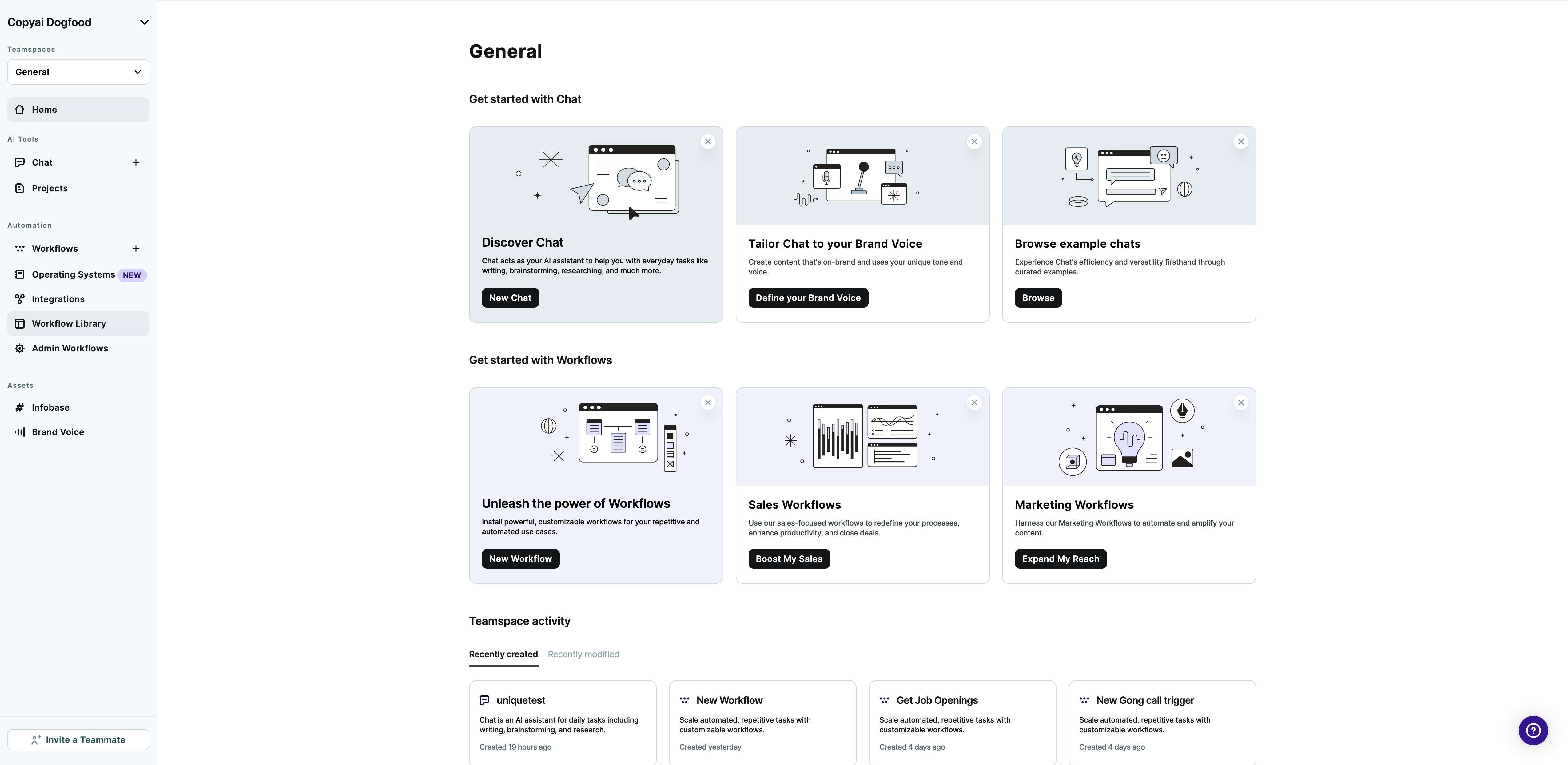 Copyai Dogfood

Teamspaces

General

Home

AI Tools

Chat

Projects

Automation

Workflows

Operating Systems NEW

Integrations

Workflow Library

Admin Workflows

Assets

Infobase

Brand Voice

Invite a Teammate

General

Get started with Chat

Discover Chat

Chat acts as your AI assistant to help you with everyday tasks like writing, brainstorming, researching, and much more.

New Chat

Tailor Chat to your Brand Voice

Create content that's on-brand and uses your unique tone and voice.

Define your Brand Voice

Browse example chats

Experience Chat's efficiency and versatility firsthand through curated examples.

Browse

Get started with Workflows

Unleash the power of Workflows

Install powerful, customizable workflows for your repetitive and automated use cases.

New Workflow

Sales Workflows

Use our sales-focused workflows to redefine your processes, enhance productivity, and close deals.

Boost My Sales

Marketing Workflows

Harness our Marketing Workflows to automate and amplify your content.

Expand My Reach

Teamspace activity

Recently created Recently modified

uniquetest

Chat is an AI assistant for daily tasks including writing, brainstorming, and research.

Created 19 hours ago

New Workflow

Scale automated, repetitive tasks with customizable workflows.

Created yesterday

Get Job Openings

Scale automated, repetitive tasks with customizable workflows.

Created 4 days ago

New Gong call trigger

Scale automated, repetitive tasks with customizable workflows.

Created 4 days ago