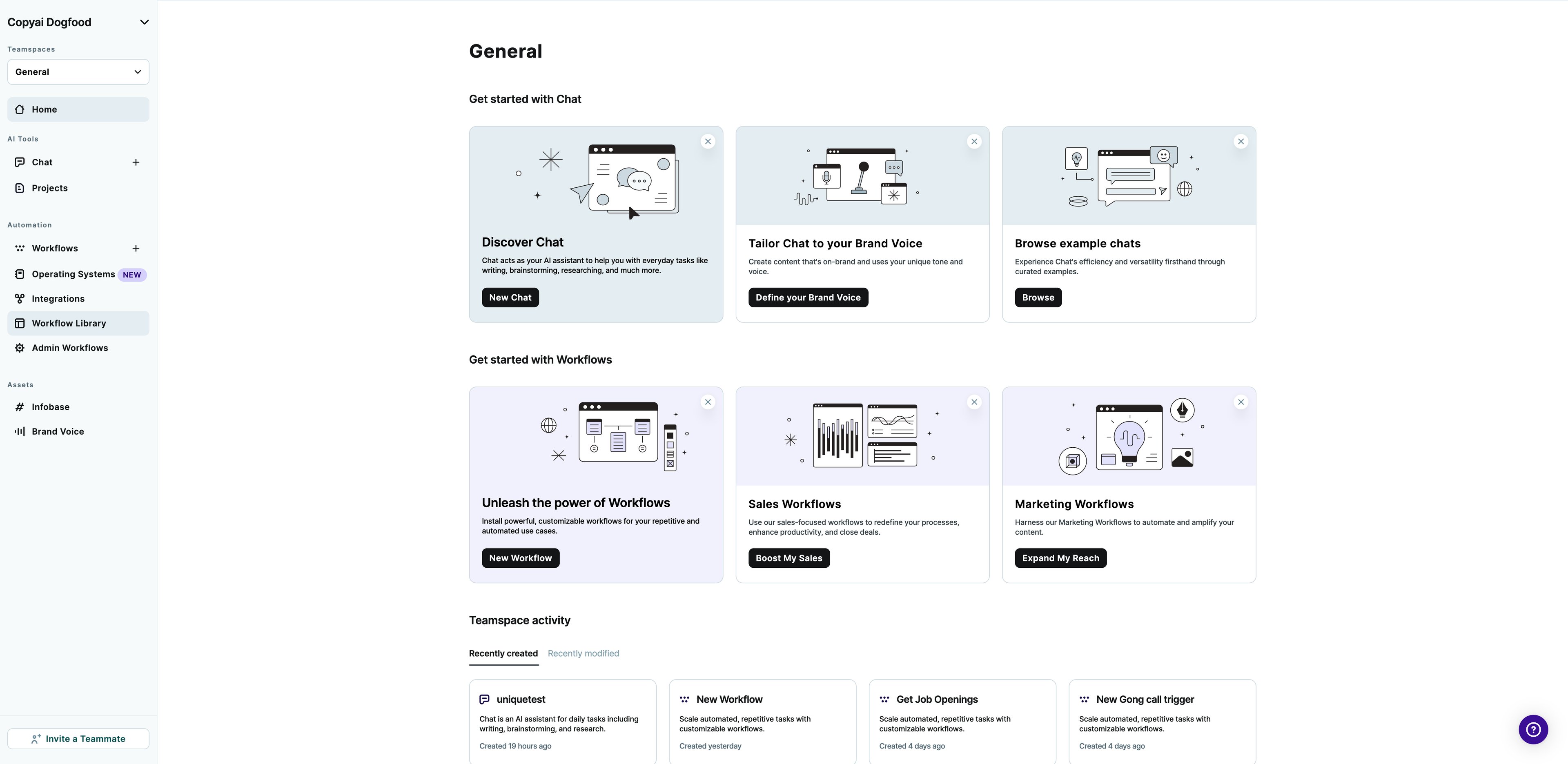 Copyai Dogfood

Teamspaces

General

Home

AI Tools

Chat

Projects

Automation

Workflows

Operating Systems NEW

Integrations

Workflow Library

Admin Workflows

Assets

Infobase

Brand Voice

Invite a Teammate

General

Get started with Chat

Discover Chat

Chat acts as your AI assistant to help you with everyday tasks like writing, brainstorming, researching, and much more.

New Chat

Tailor Chat to your Brand Voice

Create content that's on-brand and uses your unique tone and voice.

Define your Brand Voice

Browse example chats

Experience Chat's efficiency and versatility firsthand through curated examples.

Browse

Get started with Workflows

Unleash the power of Workflows

Install powerful, customizable workflows for your repetitive and automated use cases.

New Workflow

Sales Workflows

Use our sales-focused workflows to redefine your processes, enhance productivity, and close deals.

Boost My Sales

Marketing Workflows

Harness our Marketing Workflows to automate and amplify your content.

Expand My Reach

Teamspace activity

Recently created Recently modified

uniquetest

Chat is an AI assistant for daily tasks including writing, brainstorming, and research.

Created 19 hours ago

New Workflow

Scale automated, repetitive tasks with customizable workflows.

Created yesterday

Get Job Openings

Scale automated, repetitive tasks with customizable workflows.

Created 4 days ago

New Gong call trigger

Scale automated, repetitive tasks with customizable workflows.

Created 4 days ago